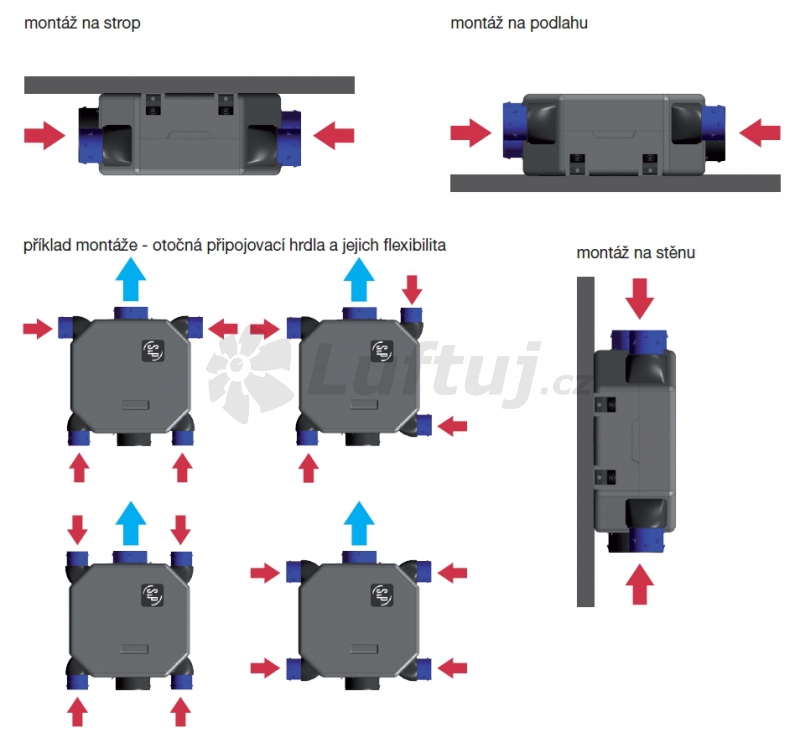 montáž na strop

montáž na podlahu

příklad montáže - otočná připojovací hrdla a jejich flexibilita

montáž na stěnu

Luftuj.cz