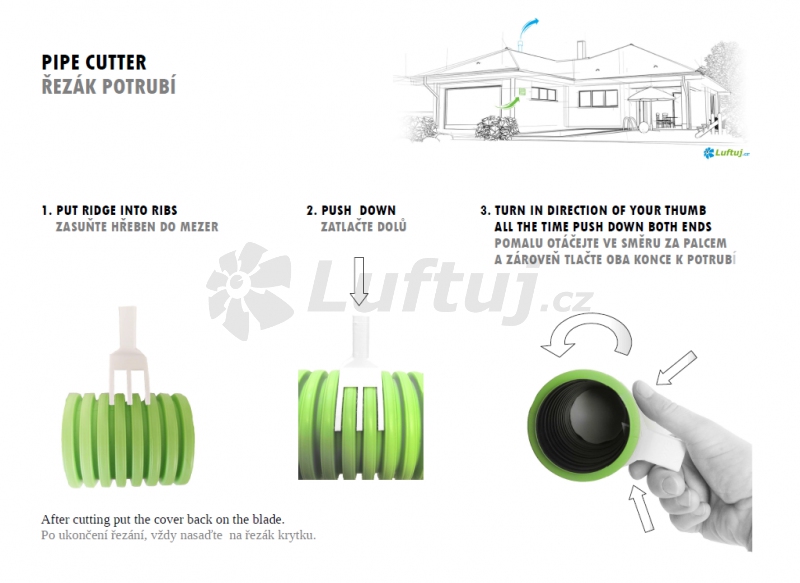 PIPE CUTTER
ŘEZÁK POTRUBÍ

Luftuj.cz

1. PUT RIDGE INTO RIBS
ZASUŇTE HŘEBEN DO MEZER

2. PUSH DOWN
ZATLAČTE DOLŮ

3. TURN IN DIRECTION OF YOUR THUMB ALL THE TIME PUSH DOWN BOTH ENDS
POMALU OTÁČEJTE VE SMĚRU ZA PALCEM A ZÁROVEŇ TLAČTE OBA KONCE K POTRUBÍ

Luftuj.cz

After cutting put the cover back on the blade.
Po ukončení řezání, vždy nasaďte na řezák krytku.