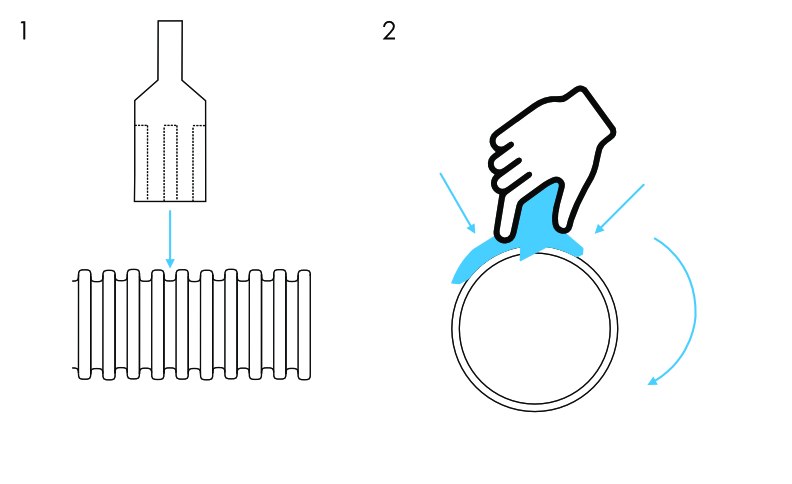 1

2